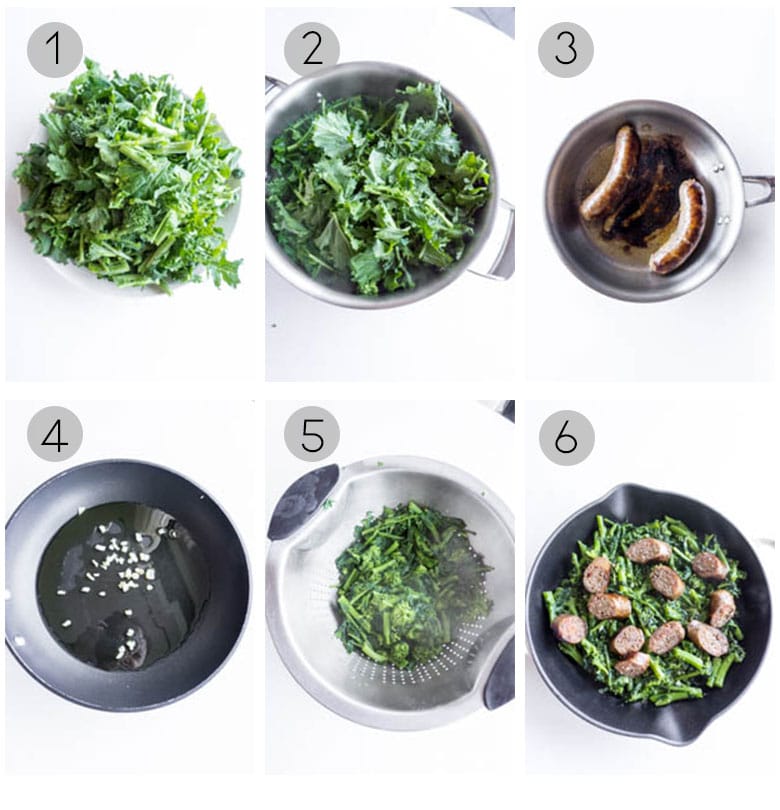 1
2
3
4
5
6