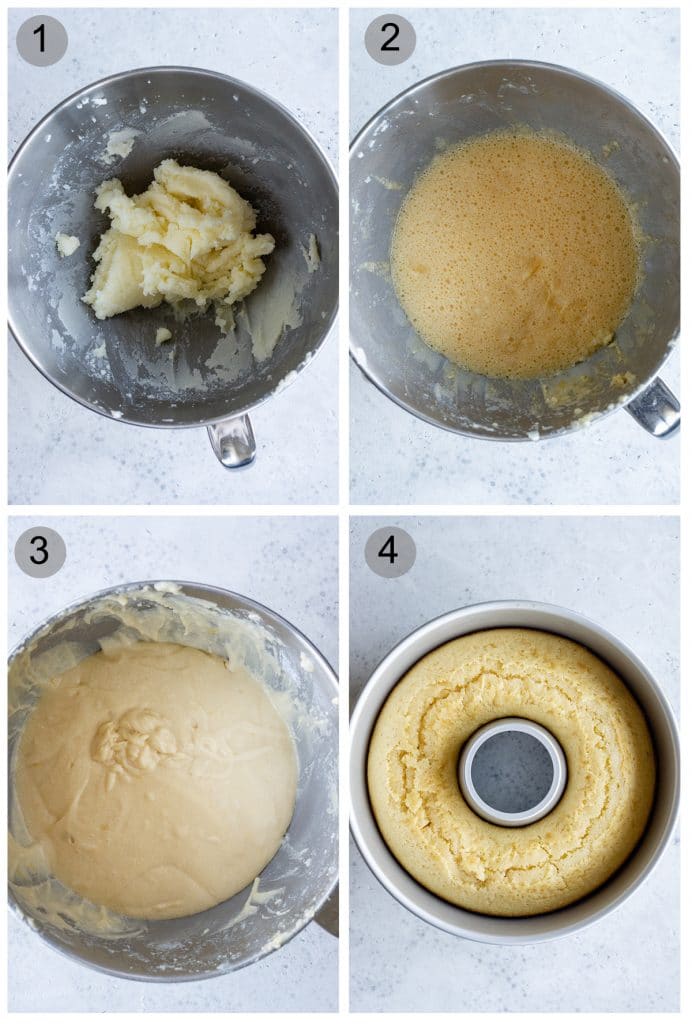 1

2

3

4